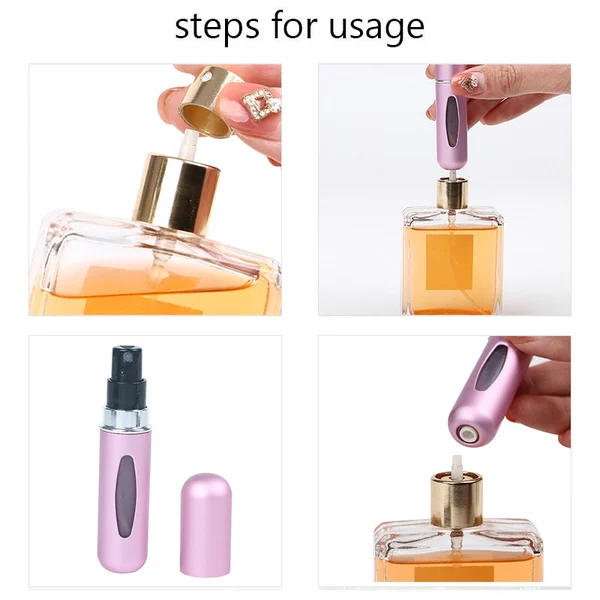 steps for usage