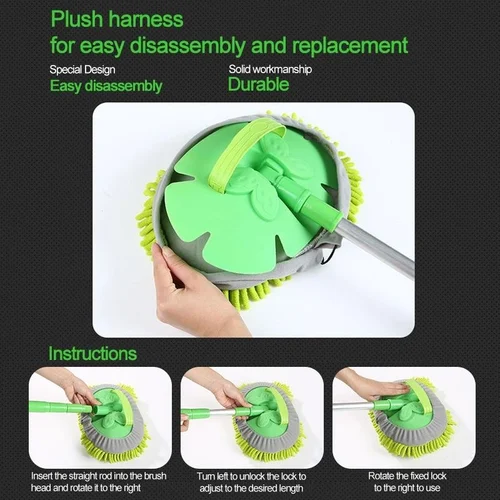 Plush harness
for easy disassembly and replacement

Special Design
Easy disassembly

Solid workmanship
Durable

Instructions

Insert the straight rod into the brush head and rotate it to the right

Turn left to unlock the lock to adjust to the desired length

Rotate the fixed lock to the right to use