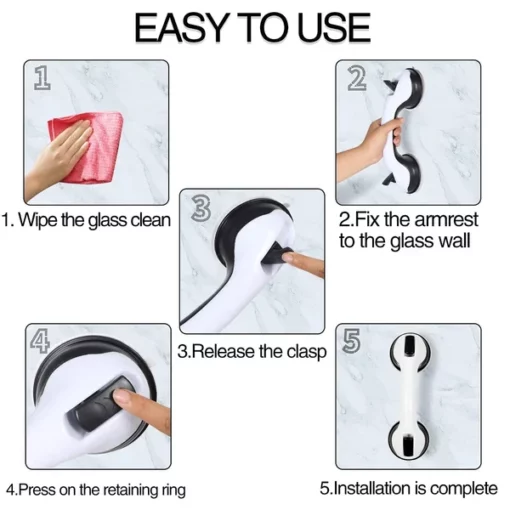 EASY TO USE

1

1. Wipe the glass clean

2

2.Fix the armrest to the glass wall

3

3.Release the clasp

4

4.Press on the retaining ring

5

5.Installation is complete