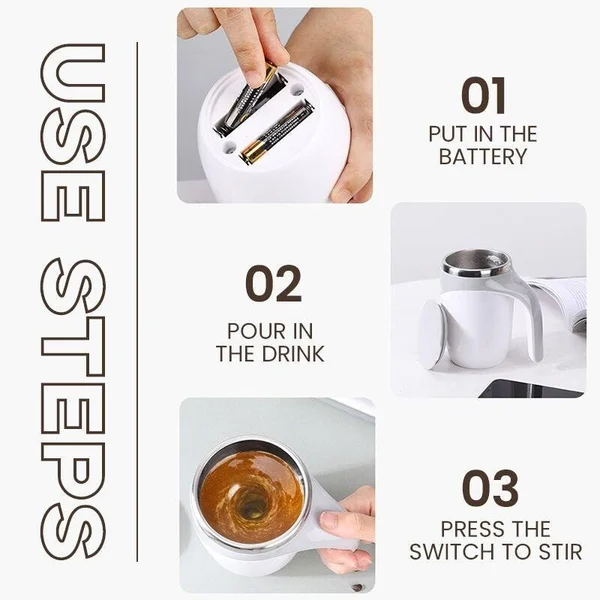 USE STEPS

01
PUT IN THE BATTERY

02
POUR IN THE DRINK

03
PRESS THE SWITCH TO STIR