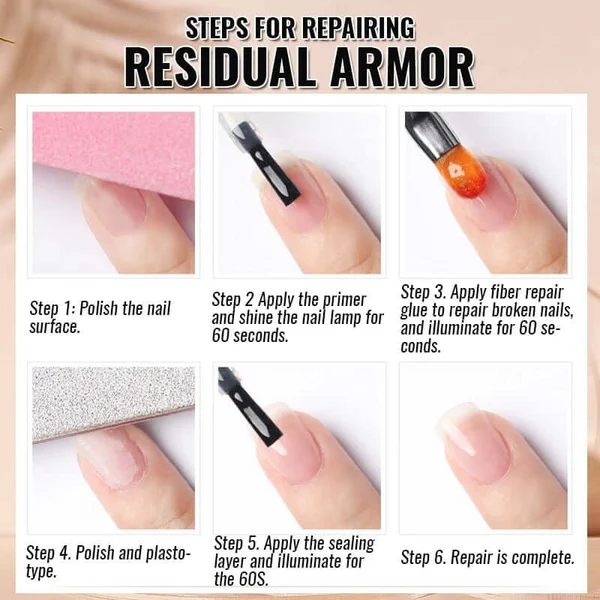 STEPS FOR REPAIRING
RESIDUAL ARMOR

Step 1: Polish the nail surface.

Step 2 Apply the primer and shine the nail lamp for 60 seconds.

Step 3. Apply fiber repair glue to repair broken nails, and illuminate for 60 seconds.

Step 4. Polish and plastotype.

Step 5. Apply the sealing layer and illuminate for the 60S.

Step 6. Repair is complete.