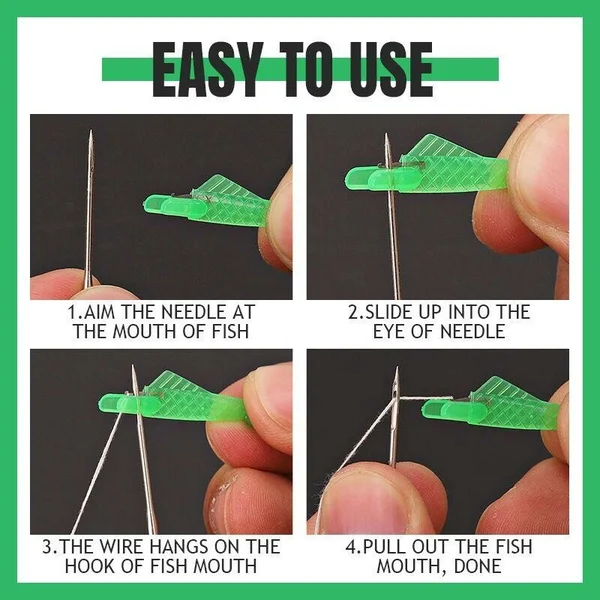 EASY TO USE

1.AIM THE NEEDLE AT THE MOUTH OF FISH

2.SLIDE UP INTO THE EYE OF NEEDLE

3.THE WIRE HANGS ON THE HOOK OF FISH MOUTH

4.PULL OUT THE FISH MOUTH, DONE