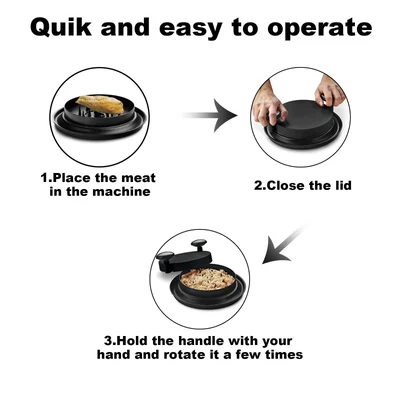 Quik and easy to operate

1.Place the meat in the machine

2.Close the lid

3.Hold the handle with your hand and rotate it a few times