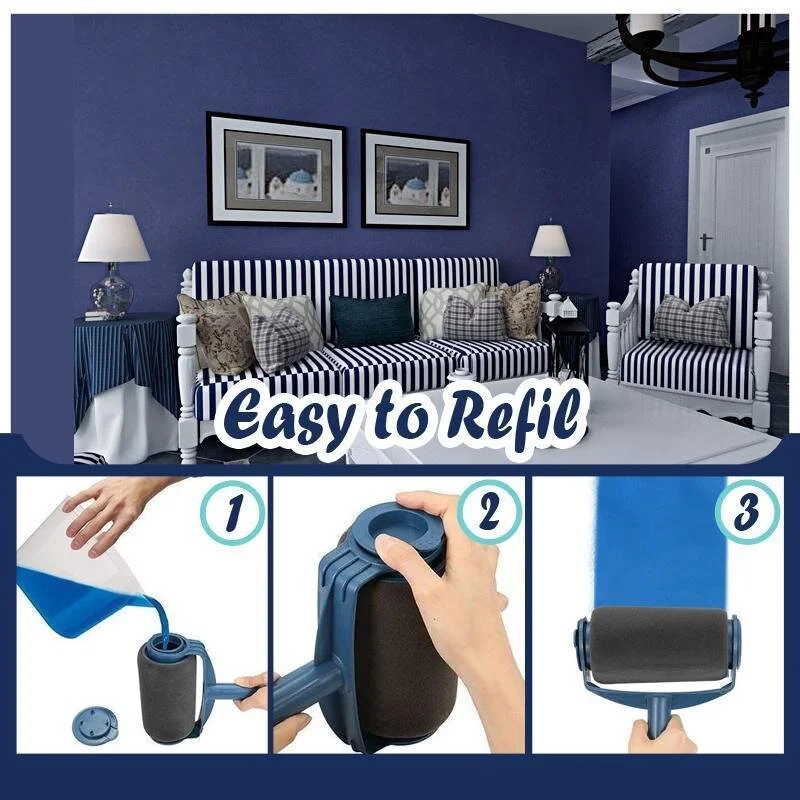 Easy to Refil

1

2

3