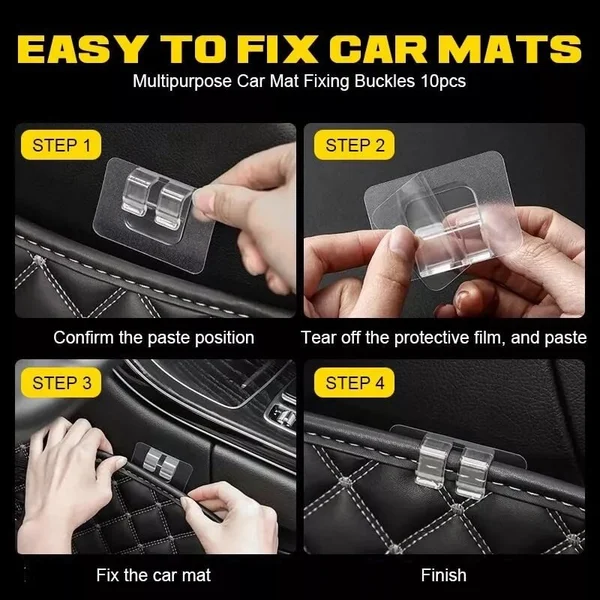 EASY TO FIX CAR MATS
Multipurpose Car Mat Fixing Buckles 10pcs

STEP 1
Confirm the paste position

STEP 2
Tear off the protective film, and paste

STEP 3
Fix the car mat

STEP 4
Finish