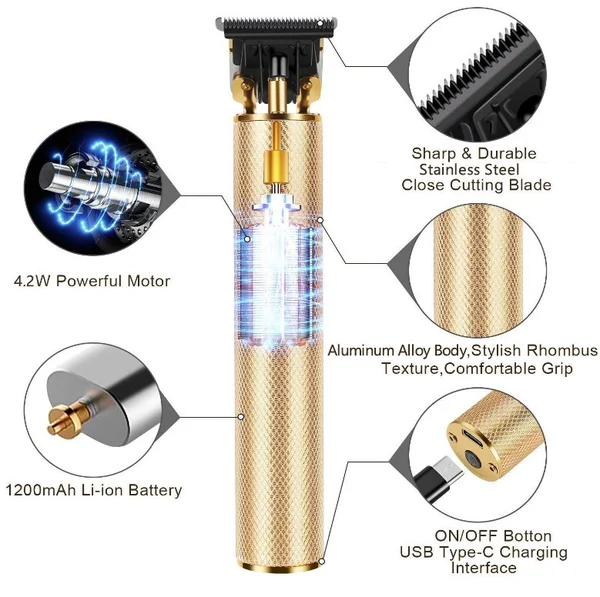 Sharp & Durable
Stainless Steel
Close Cutting Blade

4.2W Powerful Motor

Aluminum Alloy Body,Stylish Rhombus
Texture,Comfortable Grip

1200mAh Li-ion Battery

ON/OFF Botton
USB Type-C Charging
Interface