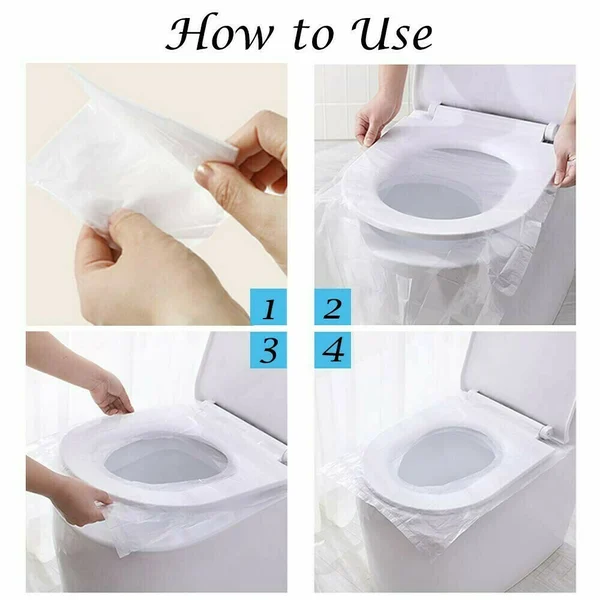 How to Use

1

2

3

4