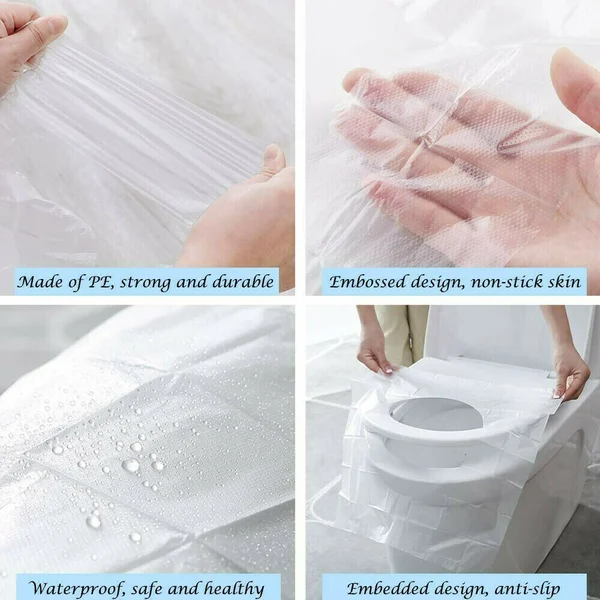 Made of PE, strong and durable

Embossed design, non-stick skin

Waterproof, safe and healthy

Embedded design, anti-slip