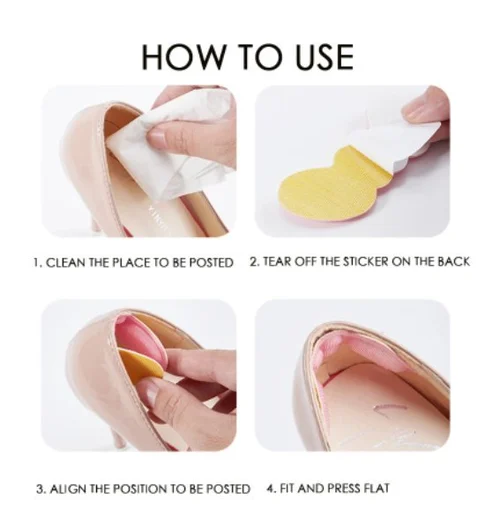 HOW TO USE

1. CLEAN THE PLACE TO BE POSTED

2. TEAR OFF THE STICKER ON THE BACK

3. ALIGN THE POSITION TO BE POSTED

4. FIT AND PRESS FLAT