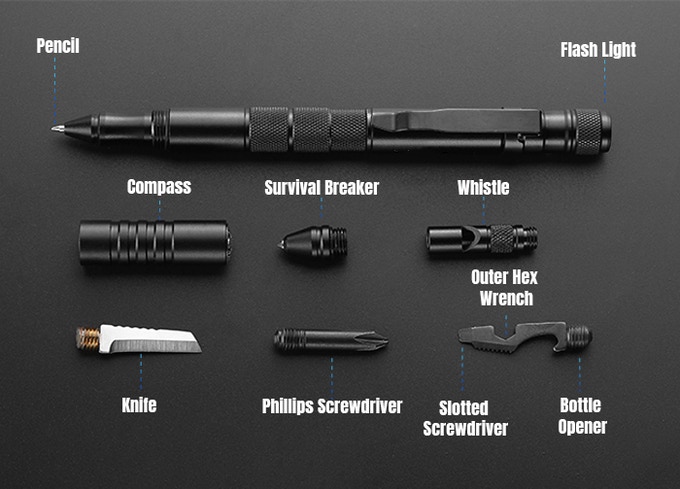 Pencil

Flash Light

Compass

Survival Breaker

Whistle

Outer Hex Wrench

Knife

Phillips Screwdriver

Slotted Screwdriver

Bottle Opener