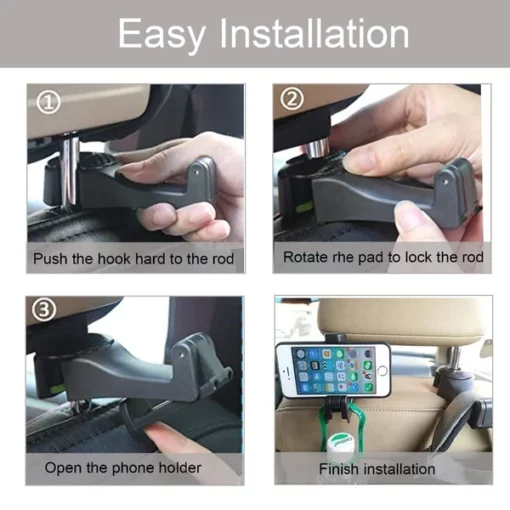 Easy Installation

①

Push the hook hard to the rod

②

Rotate rhe pad to lock the rod

③

Open the phone holder

Finish installation