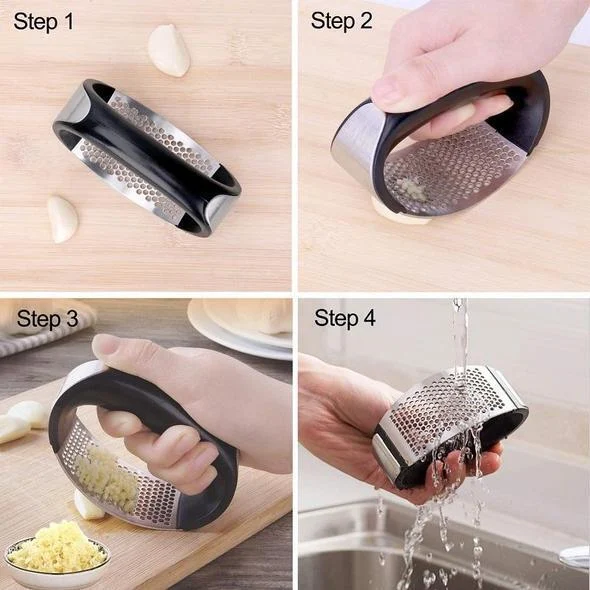 Step 1

Step 2

Step 3

Step 4