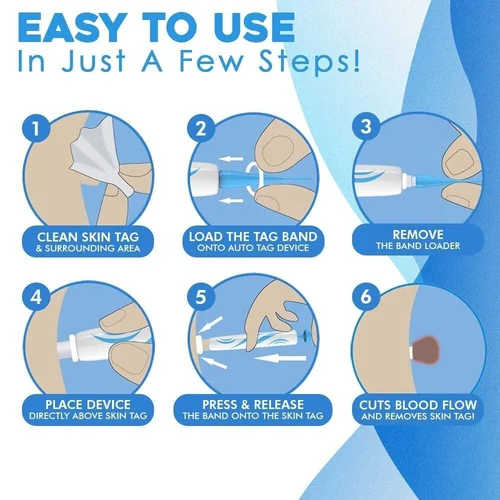 EASY TO USE
In Just A Few Steps!

1
CLEAN SKIN TAG
& SURROUNDING AREA

2
LOAD THE TAG BAND
ONTO AUTO TAG DEVICE

3
REMOVE
THE BAND LOADER

4
PLACE DEVICE
DIRECTLY ABOVE SKIN TAG

5
PRESS & RELEASE
THE BAND ONTO THE SKIN TAG

6
CUTS BLOOD FLOW
AND REMOVES SKIN TAG!