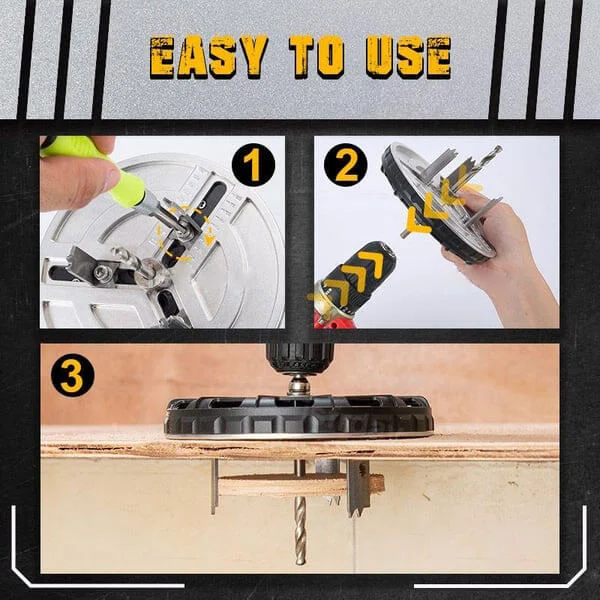 EASY TO USE

1

2

3