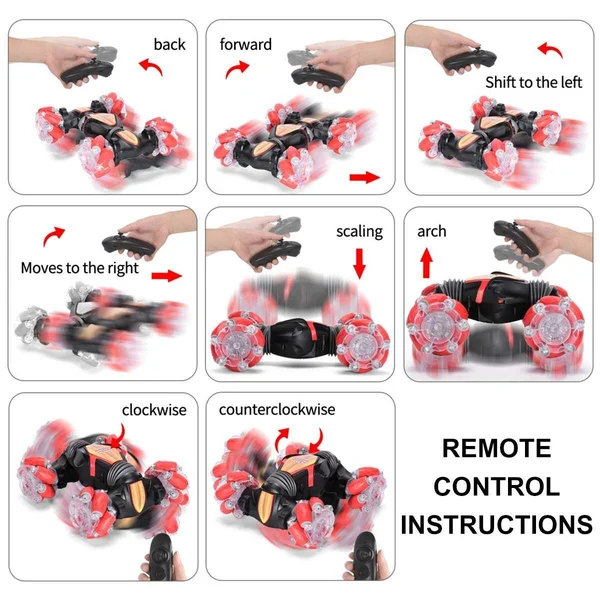 back

forward

Shift to the left

Moves to the right

scaling

arch

clockwise

counterclockwise

REMOTE CONTROL INSTRUCTIONS