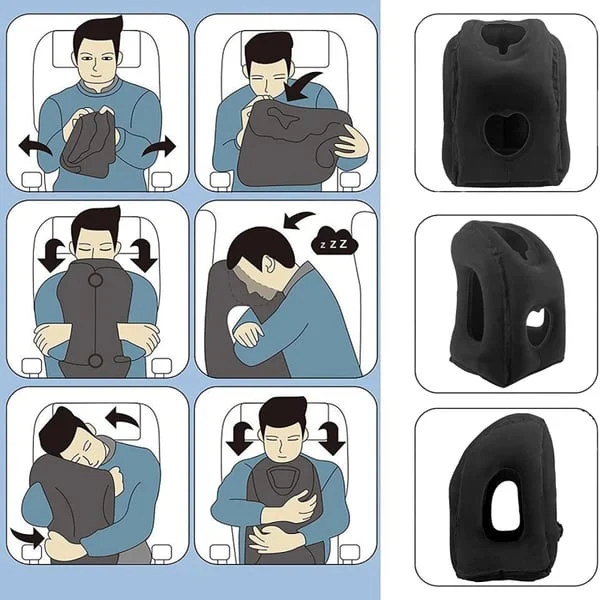 z Z Z