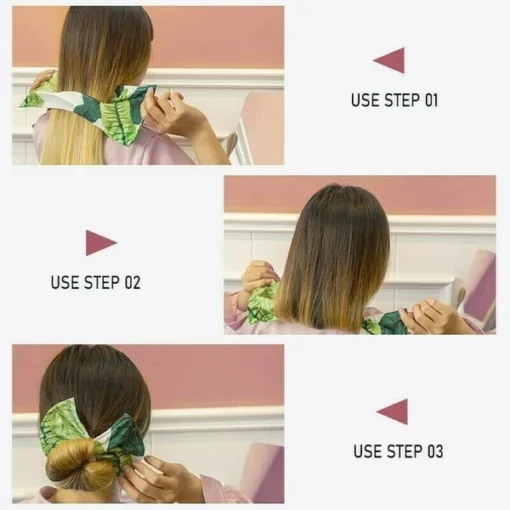 USE STEP 01

USE STEP 02

USE STEP 03