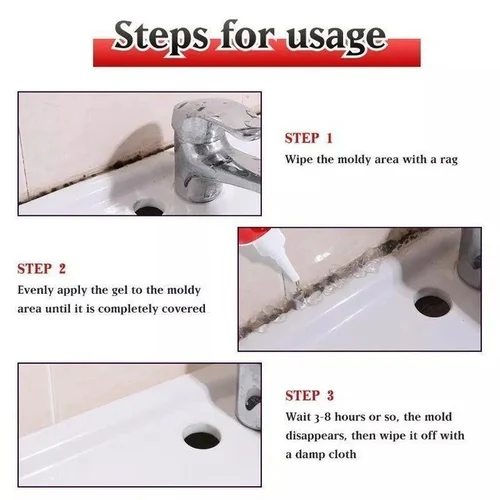 Steps for usage

STEP 1
Wipe the moldy area with a rag

STEP 2
Evenly apply the gel to the moldy area until it is completely covered

STEP 3
Wait 3-8 hours or so, the mold disappears, then wipe it off with a damp cloth