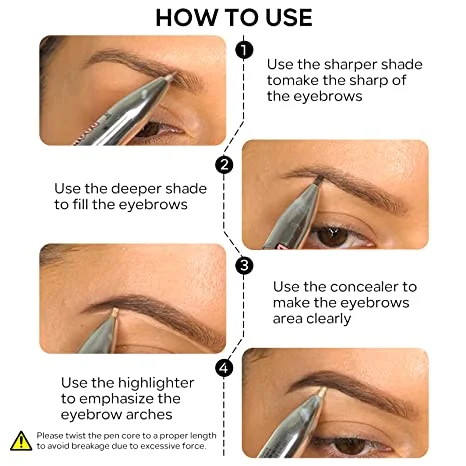 HOW TO USE

1

Use the sharper shade tomake the sharp of the eyebrows

2

Use the deeper shade to fill the eyebrows

3

Use the concealer to make the eyebrows area clearly

4

Use the highlighter to emphasize the eyebrow arches

Please twist the pen core to a proper length to avoid breakage due to excessive force.