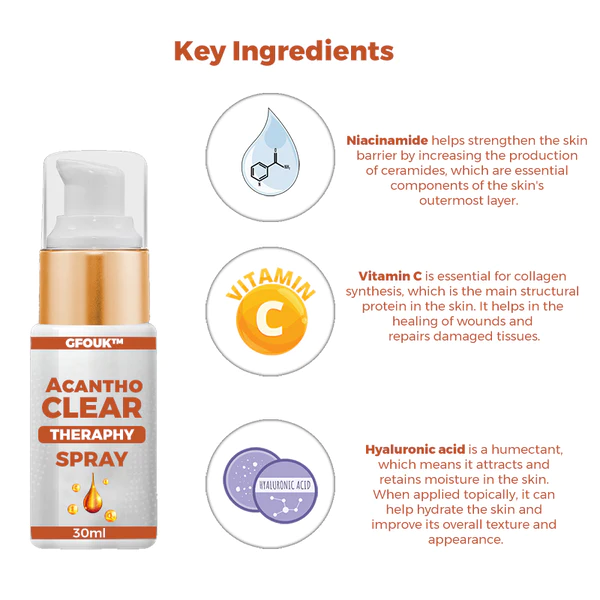 Key Ingredients

GFOUK™

ACANTHO CLEAR

THERAPHY

SPRAY

30ml

$NH_2$

N

Niacinamide helps strengthen the skin barrier by increasing the production of ceramides, which are essential components of the skin's outermost layer.

VITAMIN

C

Vitamin C is essential for collagen synthesis, which is the main structural protein in the skin. It helps in the healing of wounds and repairs damaged tissues.

HYALURONIC ACID

Hyaluronic acid is a humectant, which means it attracts and retains moisture in the skin. When applied topically, it can help hydrate the skin and improve its overall texture and appearance.