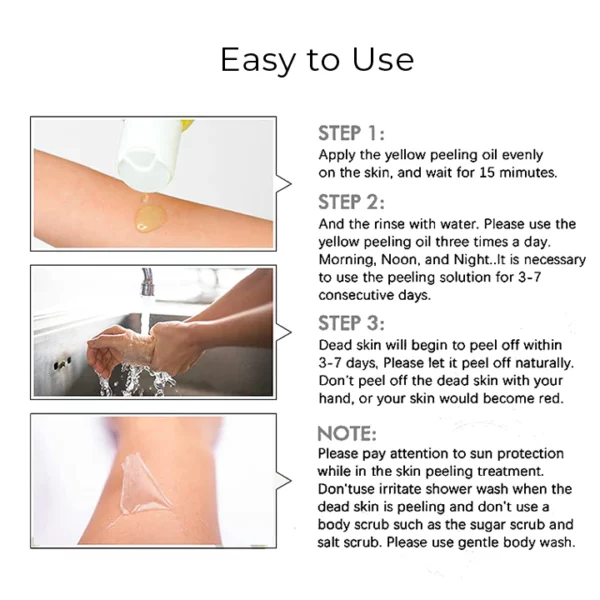 Easy to Use

STEP 1:
Apply the yellow peeling oil evenly on the skin, and wait for 15 mimutes.

STEP 2:
And the rinse with water. Please use the yellow peeling oil three times a day. Morning, Noon, and Night..It is necessary to use the peeling solution for 3-7 consecutive days.

STEP 3:
Dead skin will begin to peel off within 3-7 days, Please let it peel off naturally. Don't peel off the dead skin with your hand, or your skin would become red.

NOTE:
Please pay attention to sun protection while in the skin peeling treatment. Don'tuse irritate shower wash when the dead skin is peeling and don't use a body scrub such as the sugar scrub and salt scrub. Please use gentle body wash.