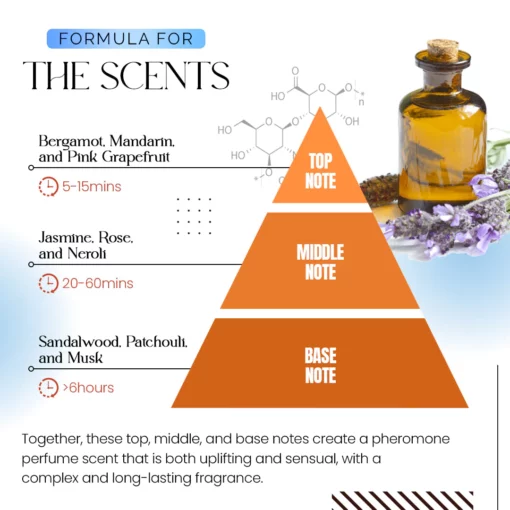 FORMULA FOR

THE SCENTS

Bergamot, Mandarin, and Pink Grapefruit

5-15mins

TOP NOTE

Jasmine, Rose, and Neroli

20-60mins

MIDDLE NOTE

Sandalwood, Patchouli, and Musk

>6hours

BASE NOTE

Together, these top, middle, and base notes create a pheromone perfume scent that is both uplifting and sensual, with a complex and long-lasting fragrance.