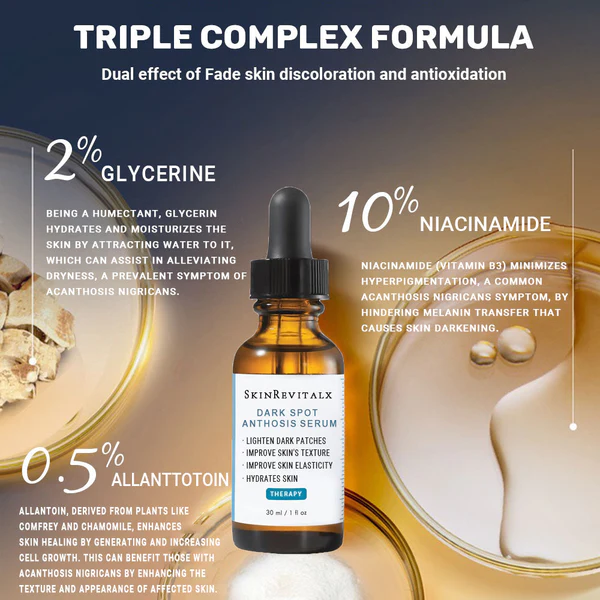 TRIPLE COMPLEX FORMULA

Dual effect of Fade skin discoloration and antioxidation

2% GLYCERINE

BEING A HUMECTANT, GLYCERIN HYDRATES AND MOISTURIZES THE SKIN BY ATTRACTING WATER TO IT, WHICH CAN ASSIST IN ALLEVIATING DRYNESS, A PREVALENT SYMPTOM OF ACANTHOSIS NIGRICANS.

10% NIACINAMIDE

NIACINAMIDE (VITAMIN B3) MINIMIZES HYPERPIGMENTATION, A COMMON ACANTHOSIS NIGRICANS SYMPTOM, BY HINDERING MELANIN TRANSFER THAT CAUSES SKIN DARKENING.

SKINREVITALX

DARK SPOT ANTHOSIS SERUM

· LIGHTEN DARK PATCHES
· IMPROVE SKIN'S TEXTURE
· IMPROVE SKIN ELASTICITY
· HYDRATES SKIN

THERAPY

30 ml / 1 fl oz

0.5% ALLANTTOTOIN

ALLANTOIN, DERIVED FROM PLANTS LIKE COMFREY AND CHAMOMILE, ENHANCES SKIN HEALING BY GENERATING AND INCREASING CELL GROWTH. THIS CAN BENEFIT THOSE WITH ACANTHOSIS NIGRICANS BY ENHANCING THE TEXTURE AND APPEARANCE OF AFFECTED SKIN.