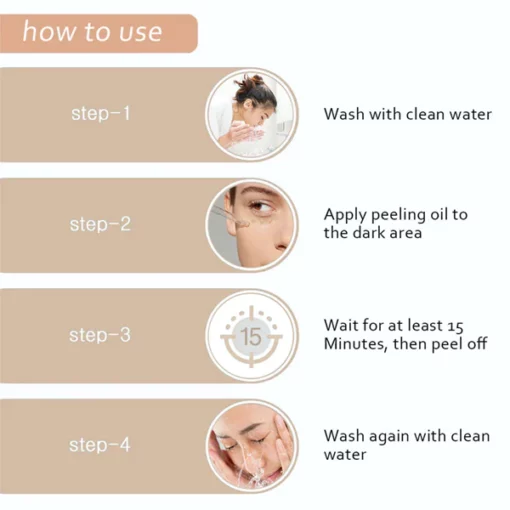 how to use

step-1

Wash with clean water

step-2

Apply peeling oil to the dark area

step-3

15

Wait for at least 15 Minutes, then peel off

step-4

Wash again with clean water