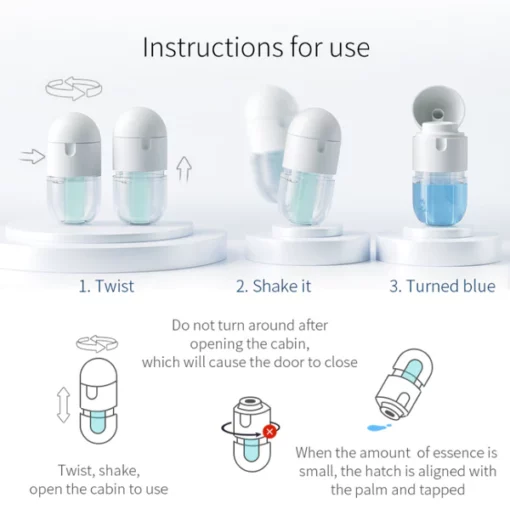 Instructions for use

1. Twist

2. Shake it

3. Turned blue

Do not turn around after opening the cabin, which will cause the door to close

Twist, shake, open the cabin to use

When the amount of essence is small, the hatch is aligned with the palm and tapped