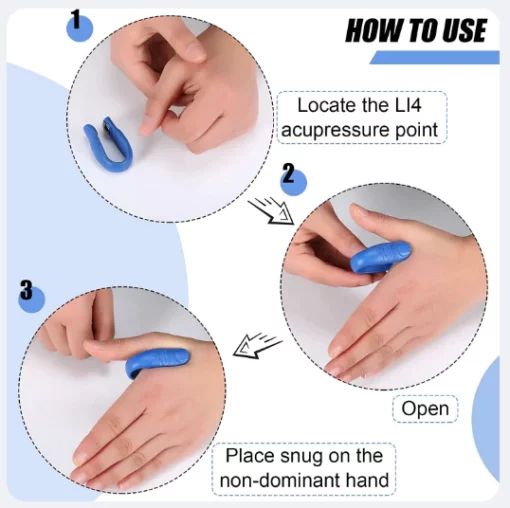 HOW TO USE

1

Locate the LI4 acupressure point

2

Open

3

Place snug on the non-dominant hand