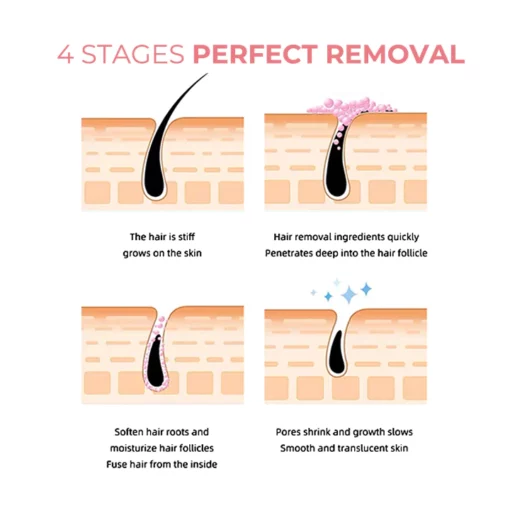 4 STAGES PERFECT REMOVAL

The hair is stiff
grows on the skin

Hair removal ingredients quickly
Penetrates deep into the hair follicle

Soften hair roots and
moisturize hair follicles
Fuse hair from the inside

Pores shrink and growth slows
Smooth and translucent skin