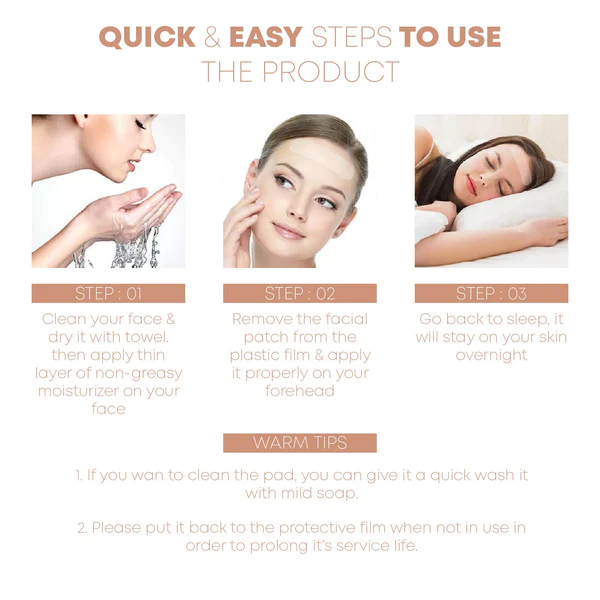 QUICK & EASY STEPS TO USE THE PRODUCT

STEP : 01

Clean your face & dry it with towel. then apply thin layer of non-greasy moisturizer on your face

STEP : 02

Remove the facial patch from the plastic film & apply it properly on your forehead

STEP : 03

Go back to sleep, it will stay on your skin overnight

WARM TIPS

1. If you wan to clean the pad, you can give it a quick wash it with mild soap.

2. Please put it back to the protective film when not in use in order to prolong it's service life.