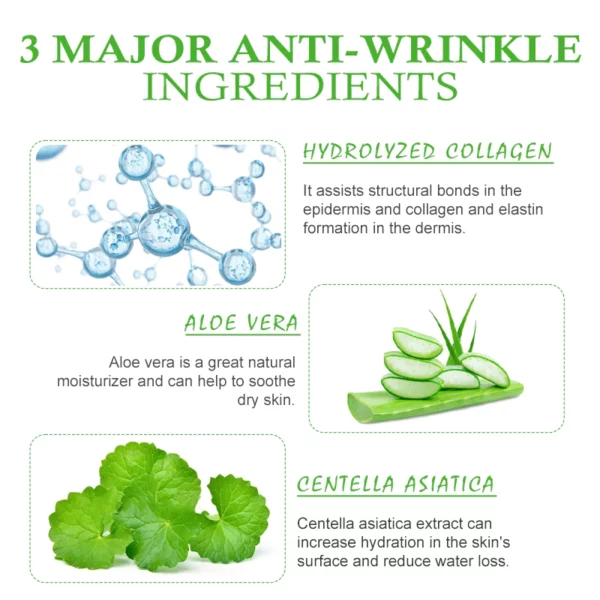 3 MAJOR ANTI-WRINKLE INGREDIENTS

HYDROLYZED COLLAGEN

It assists structural bonds in the epidermis and collagen and elastin formation in the dermis.

ALOE VERA

Aloe vera is a great natural moisturizer and can help to soothe dry skin.

CENTELLA ASIATICA

Centella asiatica extract can increase hydration in the skin's surface and reduce water loss.