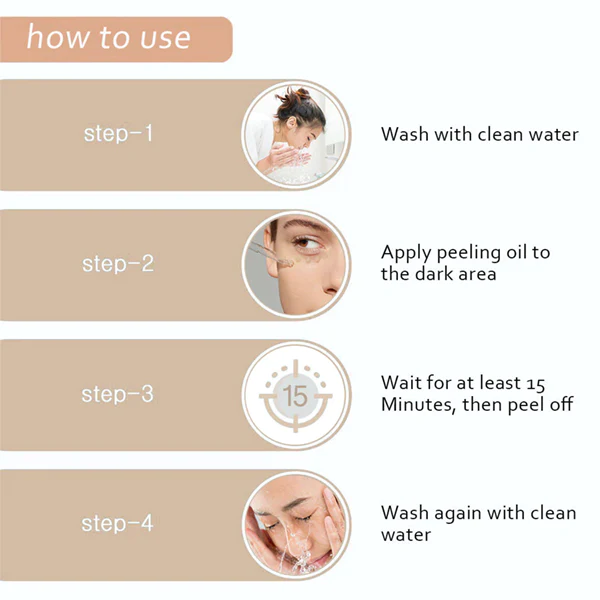 how to use

step-1

Wash with clean water

step-2

Apply peeling oil to the dark area

step-3

15

Wait for at least 15 Minutes, then peel off

step-4

Wash again with clean water