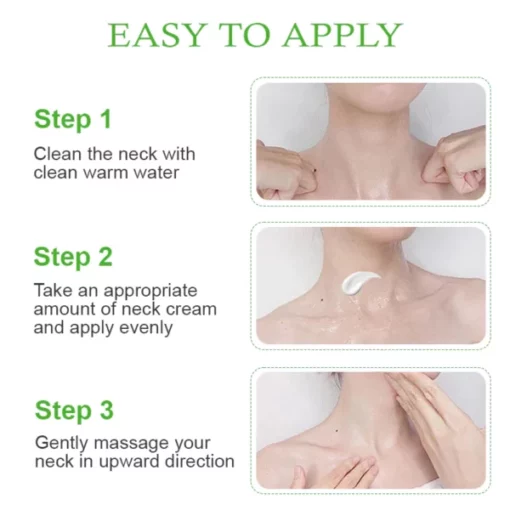 EASY TO APPLY

Step 1

Clean the neck with clean warm water

Step 2

Take an appropriate amount of neck cream and apply evenly

Step 3

Gently massage your neck in upward direction