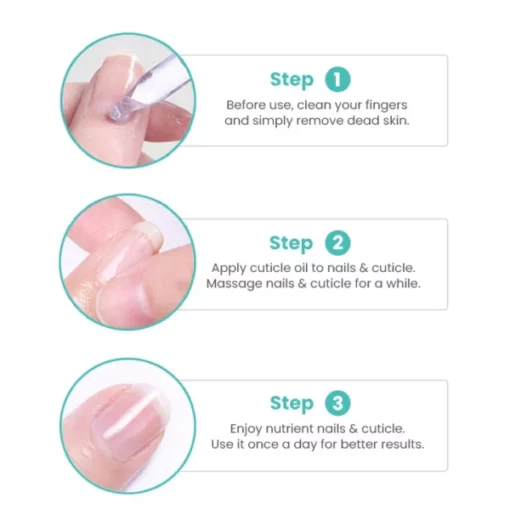 Step 1
Before use, clean your fingers and simply remove dead skin.

Step 2
Apply cuticle oil to nails & cuticle. Massage nails & cuticle for a while.

Step 3
Enjoy nutrient nails & cuticle. Use it once a day for better results.