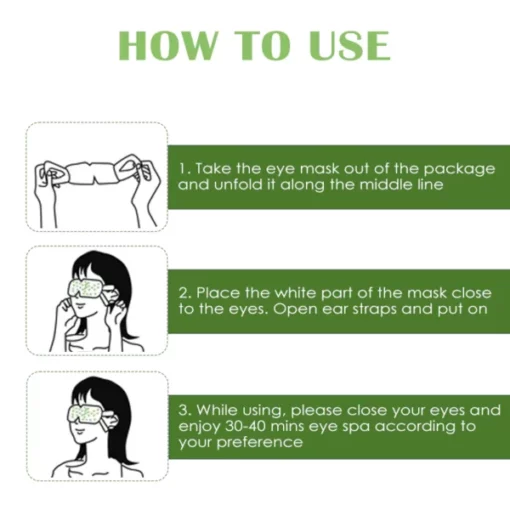 HOW TO USE

1. Take the eye mask out of the package and unfold it along the middle line

2. Place the white part of the mask close to the eyes. Open ear straps and put on

3. While using, please close your eyes and enjoy 30-40 mins eye spa according to your preference