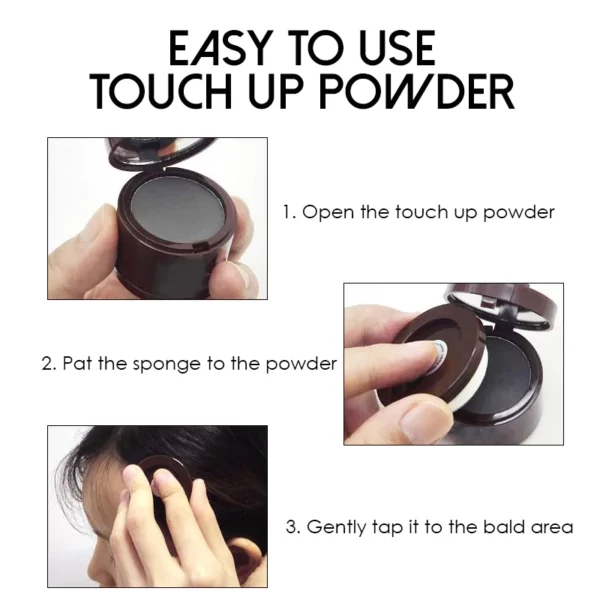 EASY TO USE TOUCH UP POWDER

1. Open the touch up powder

2. Pat the sponge to the powder

3. Gently tap it to the bald area