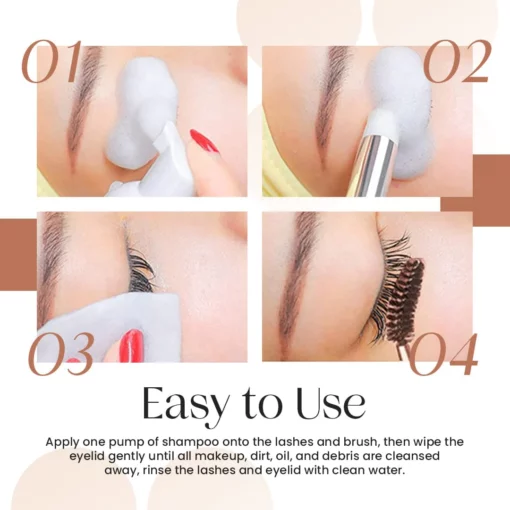 01

02

03

04

Easy to Use

Apply one pump of shampoo onto the lashes and brush, then wipe the eyelid gently until all makeup, dirt, oil, and debris are cleansed away, rinse the lashes and eyelid with clean water.