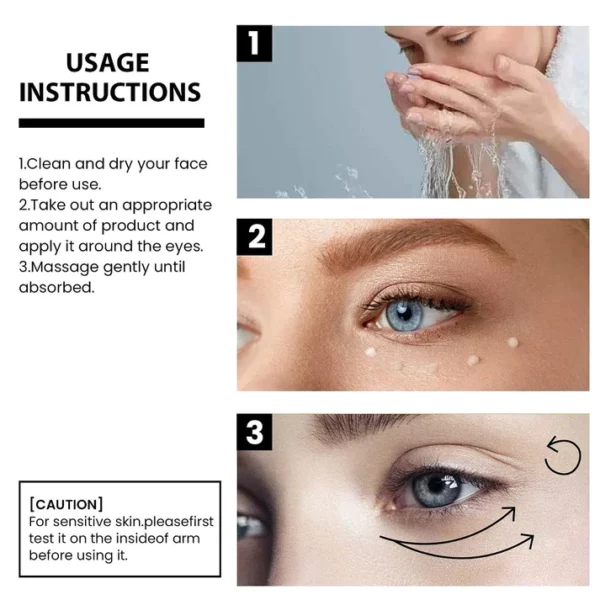 USAGE INSTRUCTIONS

1.Clean and dry your face before use.
2.Take out an appropriate amount of product and apply it around the eyes.
3.Massage gently until absorbed.

[CAUTION]
For sensitive skin.pleasefirst test it on the insideof arm before using it.

1

2

3