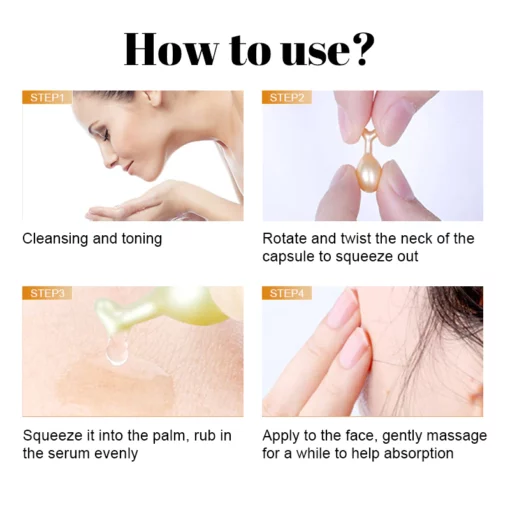 How to use?

STEP1

Cleansing and toning

STEP2

Rotate and twist the neck of the capsule to squeeze out

STEP3

Squeeze it into the palm, rub in the serum evenly

STEP4

Apply to the face, gently massage for a while to help absorption