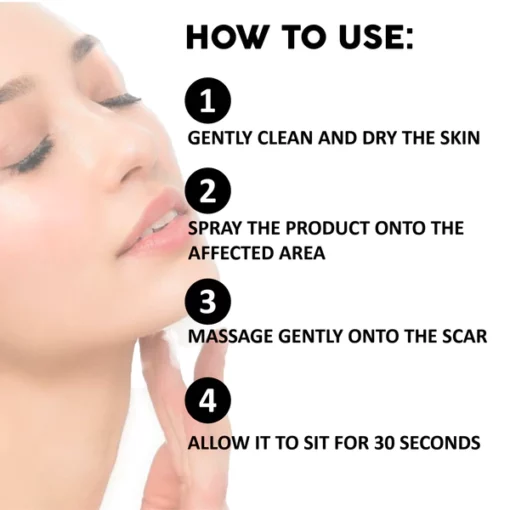 HOW TO USE:

1

GENTLY CLEAN AND DRY THE SKIN

2

SPRAY THE PRODUCT ONTO THE AFFECTED AREA

3

MASSAGE GENTLY ONTO THE SCAR

4

ALLOW IT TO SIT FOR 30 SECONDS