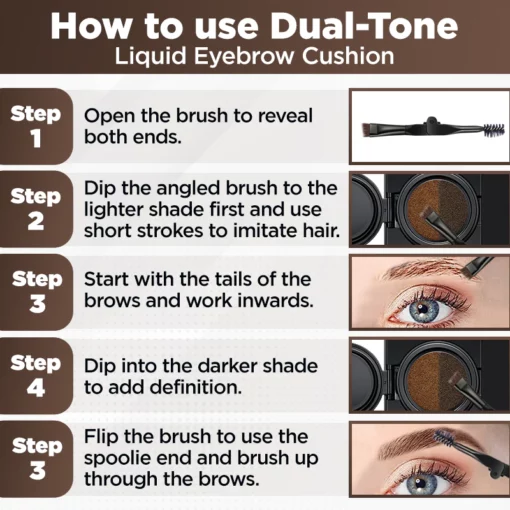 How to use Dual-Tone
Liquid Eyebrow Cushion

Step 1
Open the brush to reveal both ends.

Step 2
Dip the angled brush to the lighter shade first and use short strokes to imitate hair.

Step 3
Start with the tails of the brows and work inwards.

Step 4
Dip into the darker shade to add definition.

Step 3
Flip the brush to use the spoolie end and brush up through the brows.