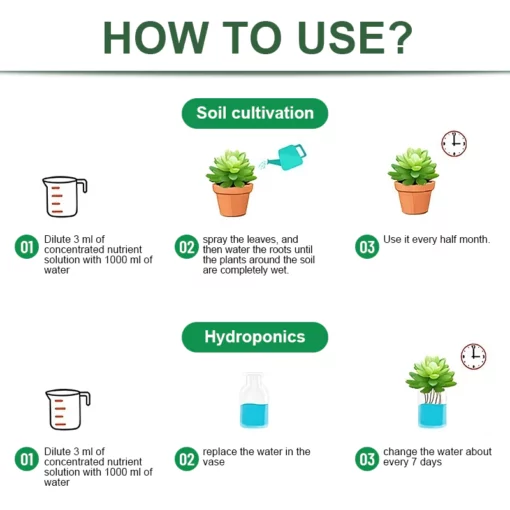 HOW TO USE?

Soil cultivation

01 Dilute 3 ml of concentrated nutrient solution with 1000 ml of water

02 spray the leaves, and then water the roots until the plants around the soil are completely wet.

03 Use it every half month.

Hydroponics

01 Dilute 3 ml of concentrated nutrient solution with 1000 ml of water

02 replace the water in the vase

03 change the water about every 7 days