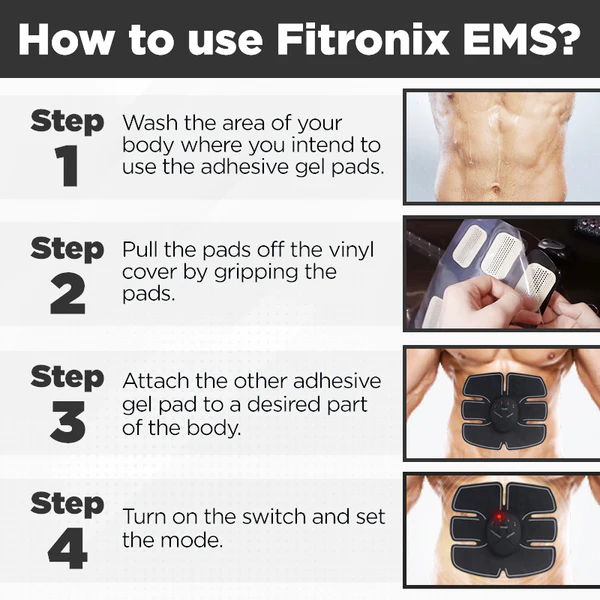 How to use Fitronix EMS?

Step 1
Wash the area of your body where you intend to use the adhesive gel pads.

Step 2
Pull the pads off the vinyl cover by gripping the pads.

Step 3
Attach the other adhesive gel pad to a desired part of the body.

Step 4
Turn on the switch and set the mode.