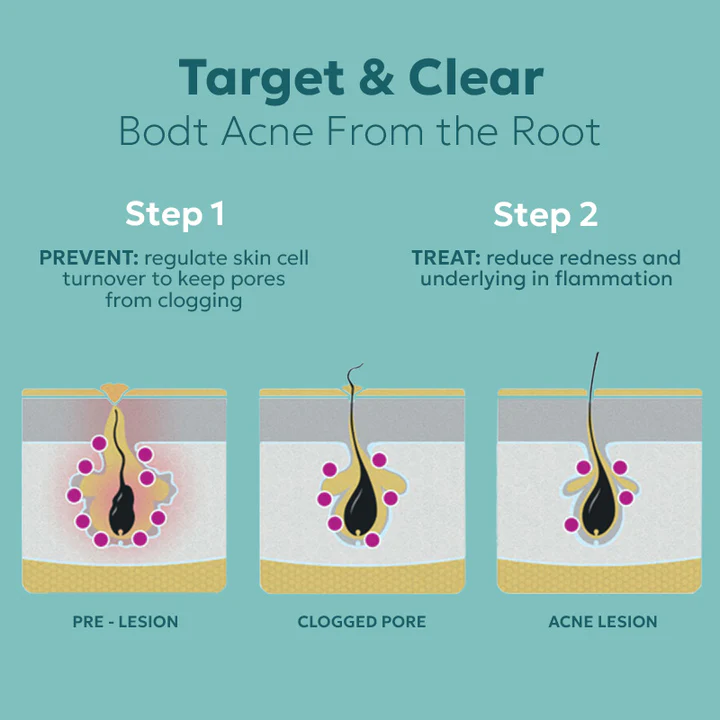 Target & Clear
Bodt Acne From the Root

Step 1

PREVENT: regulate skin cell turnover to keep pores from clogging

Step 2

TREAT: reduce redness and underlying in flammation

PRE - LESION

CLOGGED PORE

ACNE LESION