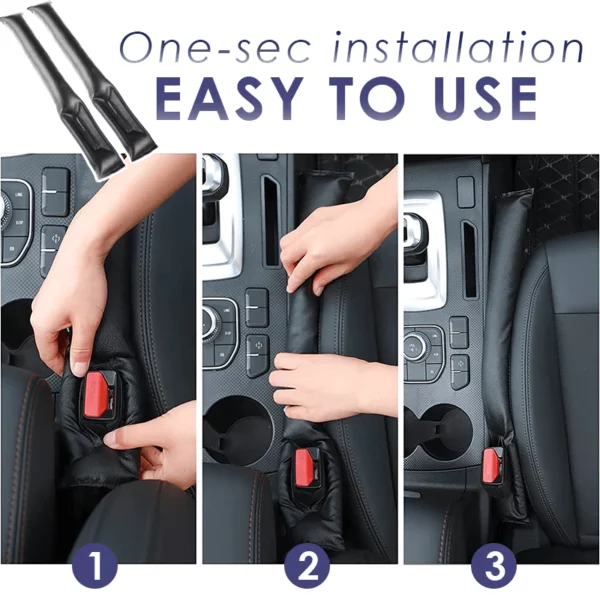 One-sec installation
EASY TO USE

1

2

3