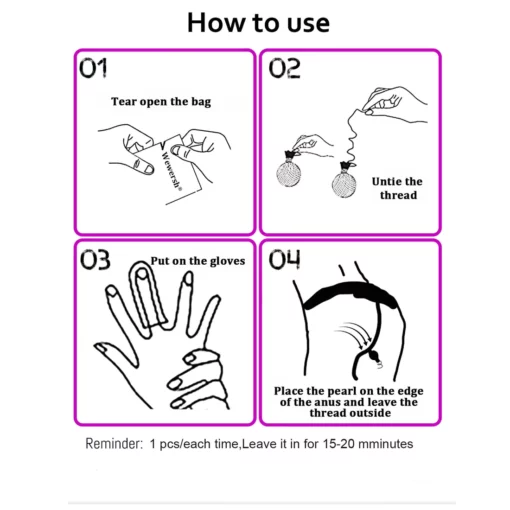 How to use

01

Tear open the bag

Wewersh®

02

Untie the thread

03

Put on the gloves

04

Place the pearl on the edge of the anus and leave the thread outside

Reminder: 1 pcs/each time,Leave it in for 15-20 mminutes