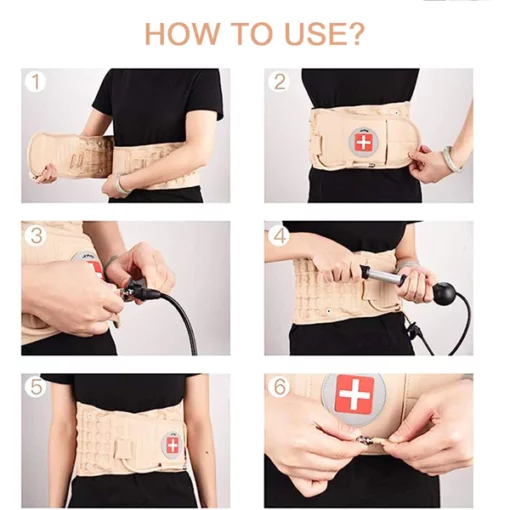 HOW TO USE?

1

2

3

4

5

6