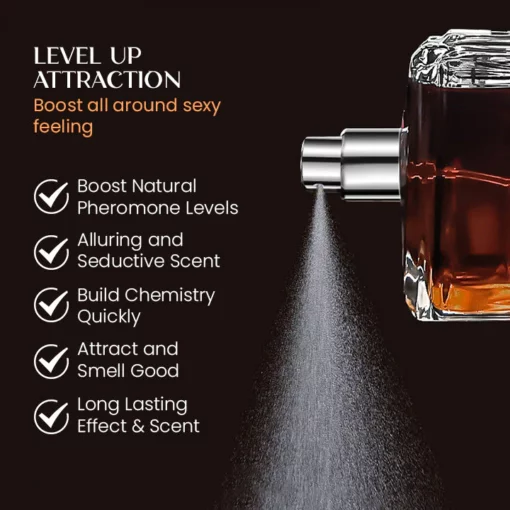 LEVEL UP ATTRACTION
Boost all around sexy feeling

Boost Natural Pheromone Levels

Alluring and Seductive Scent

Build Chemistry Quickly

Attract and Smell Good

Long Lasting Effect & Scent